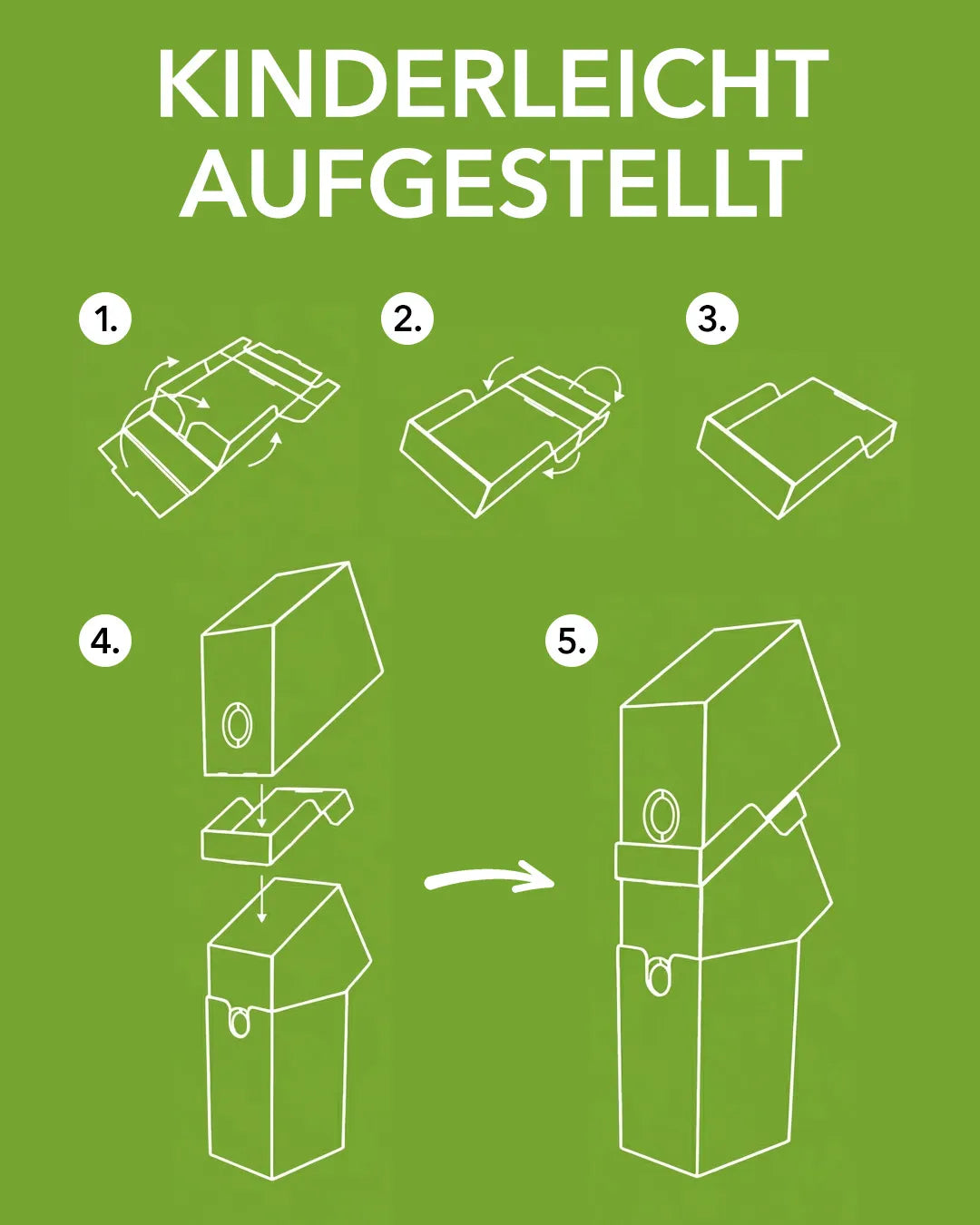 KINDERLEICHT AUFGESTELLT

1.

2.

3.

4.

5.